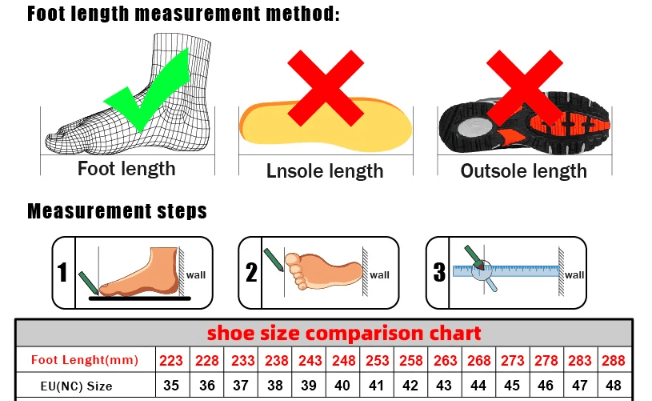 Foot length measurement method:

Foot length

Lnsole length

Outsole length

Measurement steps

1 wall

2 wall

3 wall

shoe size comparison chart

| Foot Lenght(mm) | 223 | 228 | 233 | 238 | 243 | 248 | 253 | 258 | 263 | 268 | 273 | 278 | 283 | 288 |
|---|---|---|---|---|---|---|---|---|---|---|---|---|---|---|
| EU(NC) Size | 35 | 36 | 37 | 38 | 39 | 40 | 41 | 42 | 43 | 44 | 45 | 46 | 47 | 48 |